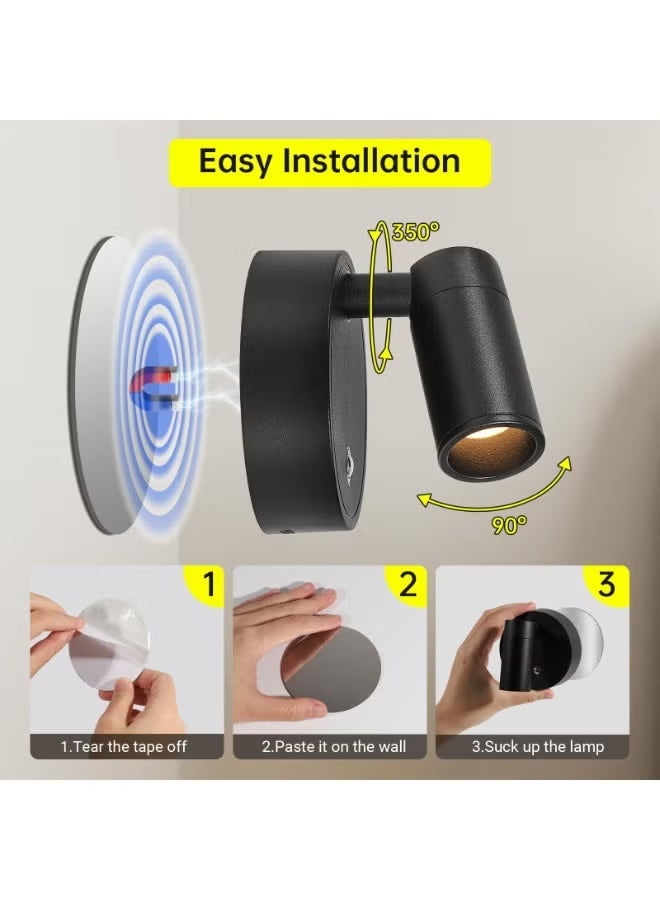 Easy Installation

350°

90°

1

1.Tear the tape off

2

2.Paste it on the wall

3

3.Suck up the lamp